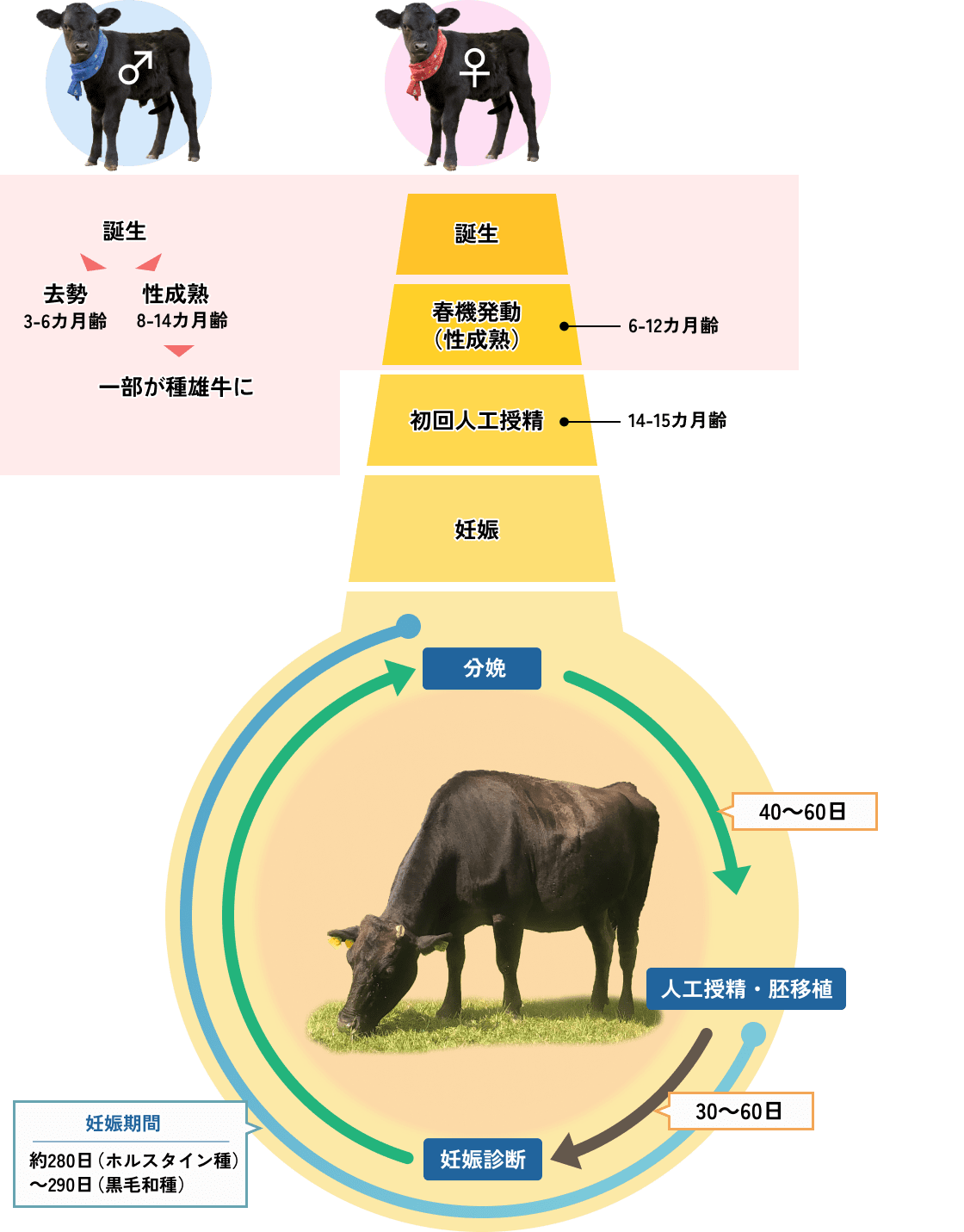 ♂

♀

誕生

去勢
3-6カ月齢

性成熟
8-14カ月齢

一部が種雄牛に

誕生

春機発動
（性成熟）

6-12カ月齢

初回人工授精

14-15カ月齢

妊娠

分娩

40〜60日

人工授精・胚移植

30〜60日

妊娠診断

妊娠期間
約280日（ホルスタイン種）
〜290日（黒毛和種）